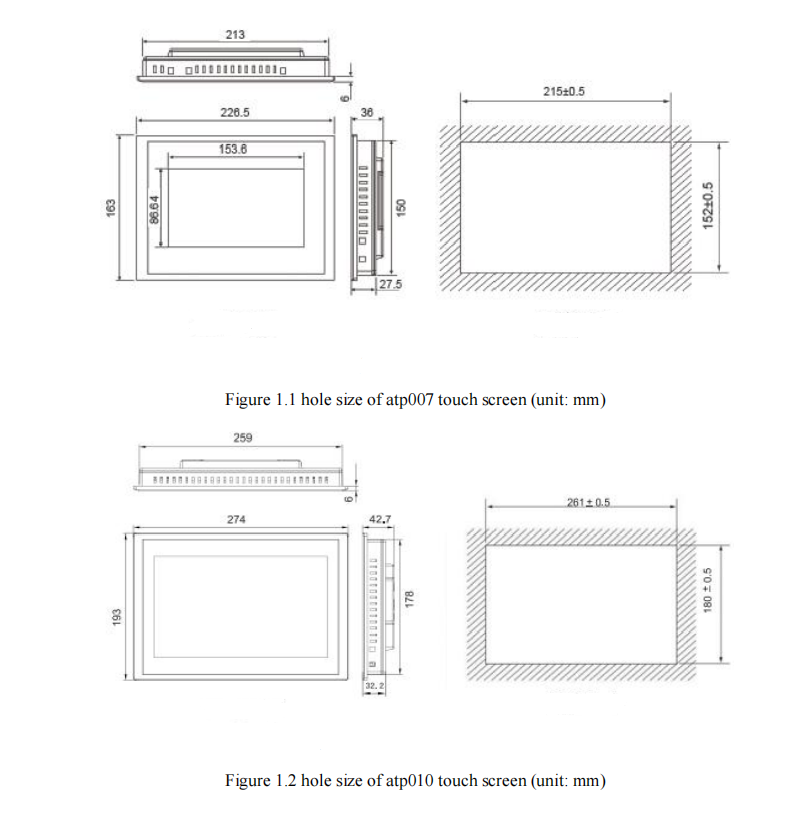 213

6

226.5

36

153.6

163

86.64

150

27.5

215±0.5

152±0.5

Figure 1.1 hole size of atp007 touch screen (unit: mm)

259

6

274

42.7

193

178

32.2

261 ± 0.5

180 ± 0.5

Figure 1.2 hole size of atp010 touch screen (unit: mm)